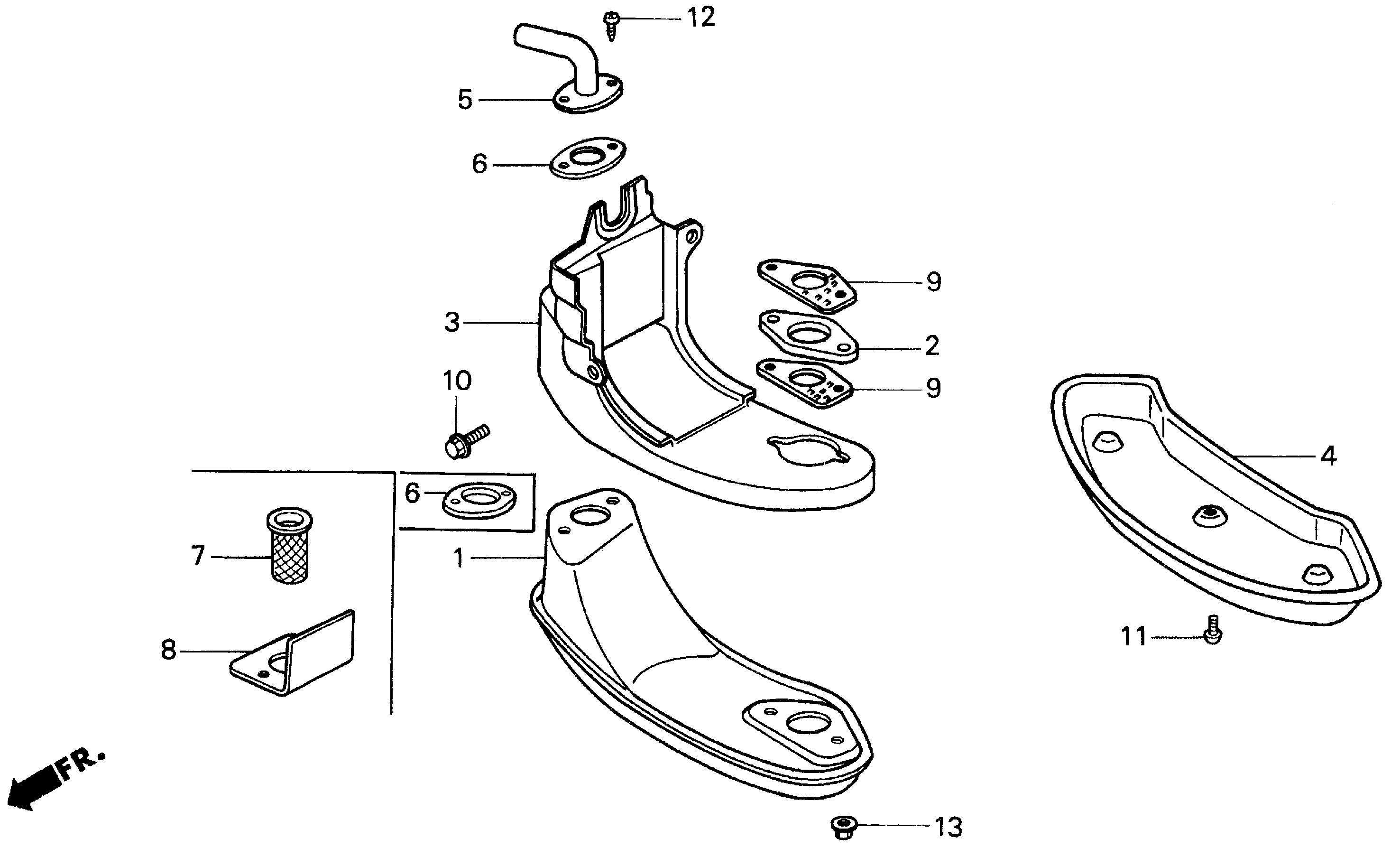 12
5
6
9
3
2
9
10
4
6
7
1
8
11
FR.
13